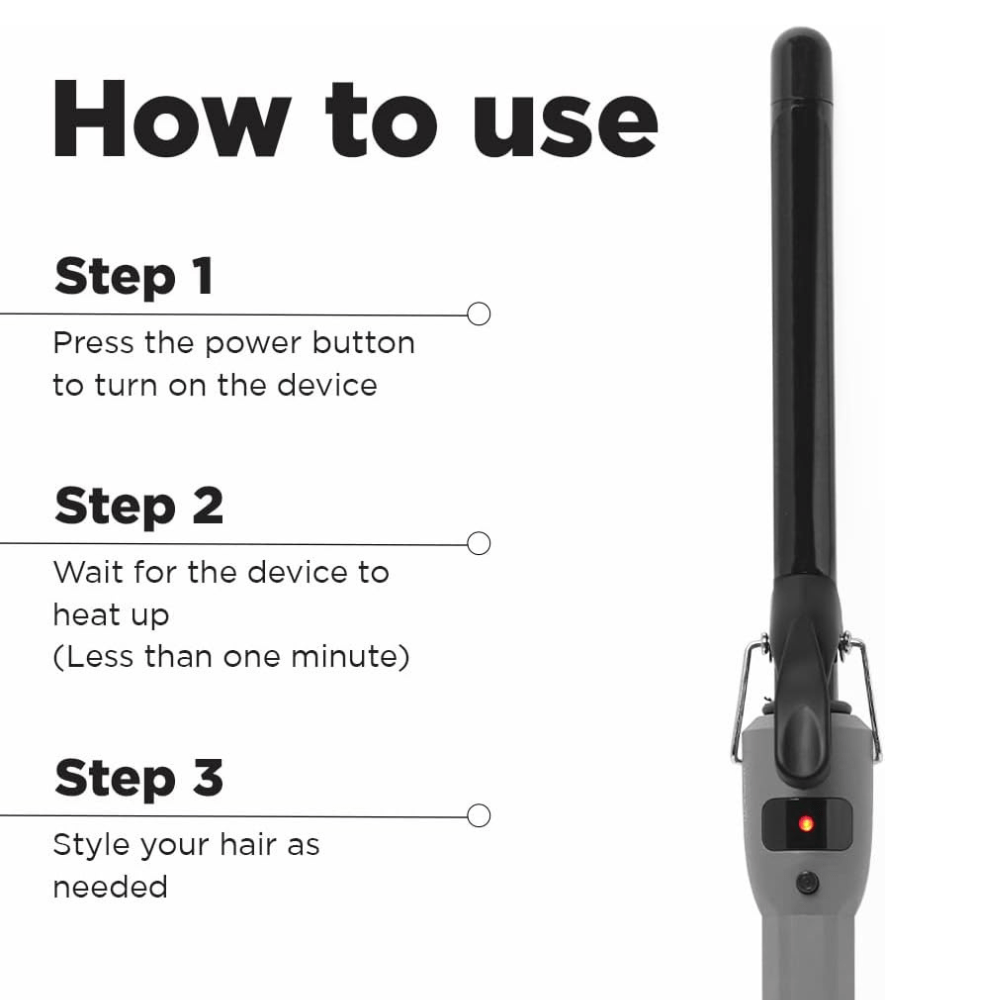 How to use

Step 1

Press the power button to turn on the device

Step 2

Wait for the device to heat up
(Less than one minute)

Step 3

Style your hair as needed