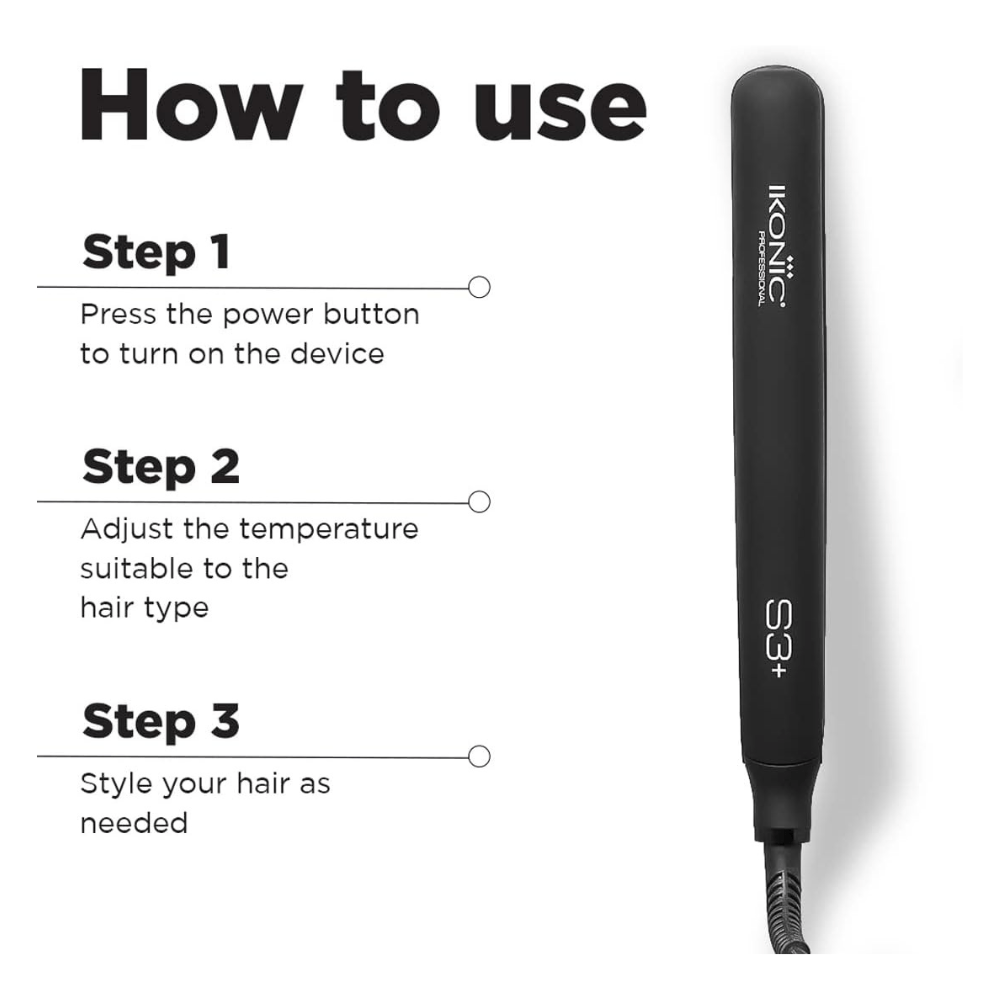 How to use

Step 1

Press the power button to turn on the device

Step 2

Adjust the temperature suitable to the hair type

Step 3

Style your hair as needed

IKONIC
PROFESSIONAL

S3+