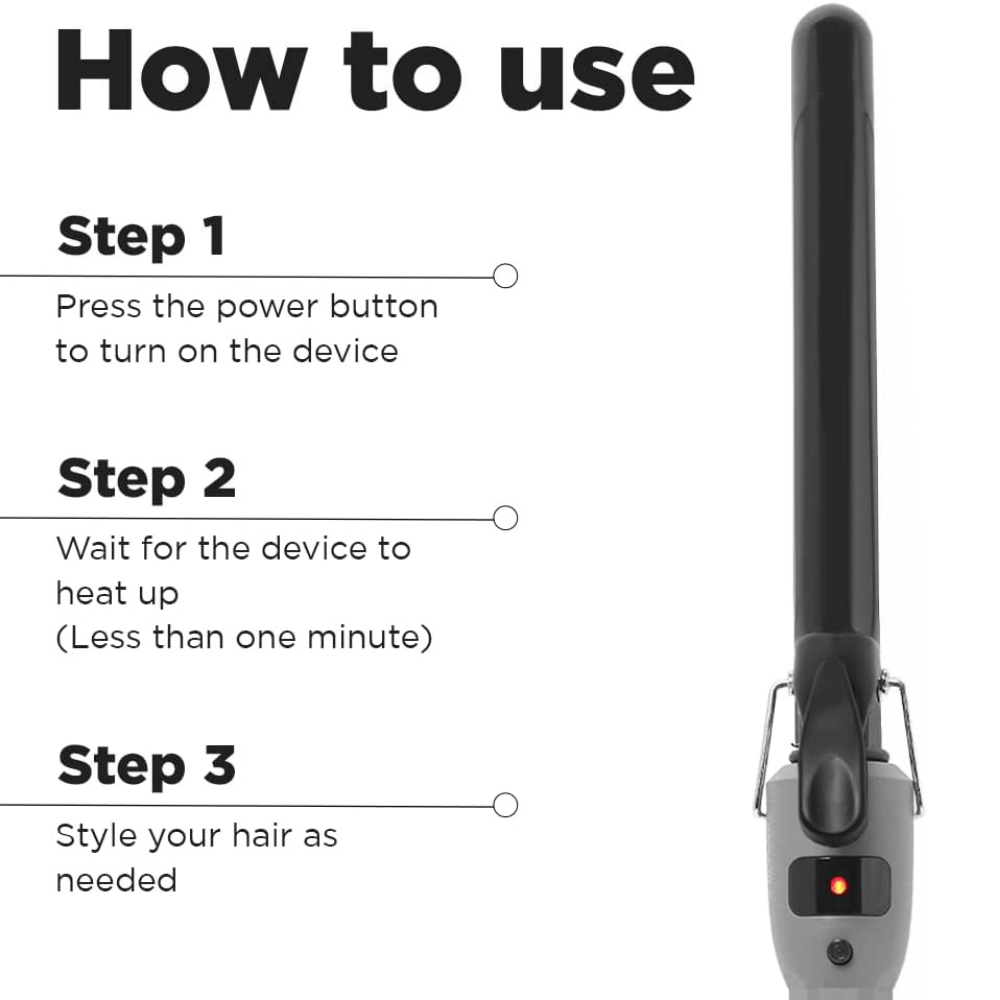 How to use

Step 1

Press the power button to turn on the device

Step 2

Wait for the device to heat up
(Less than one minute)

Step 3

Style your hair as needed